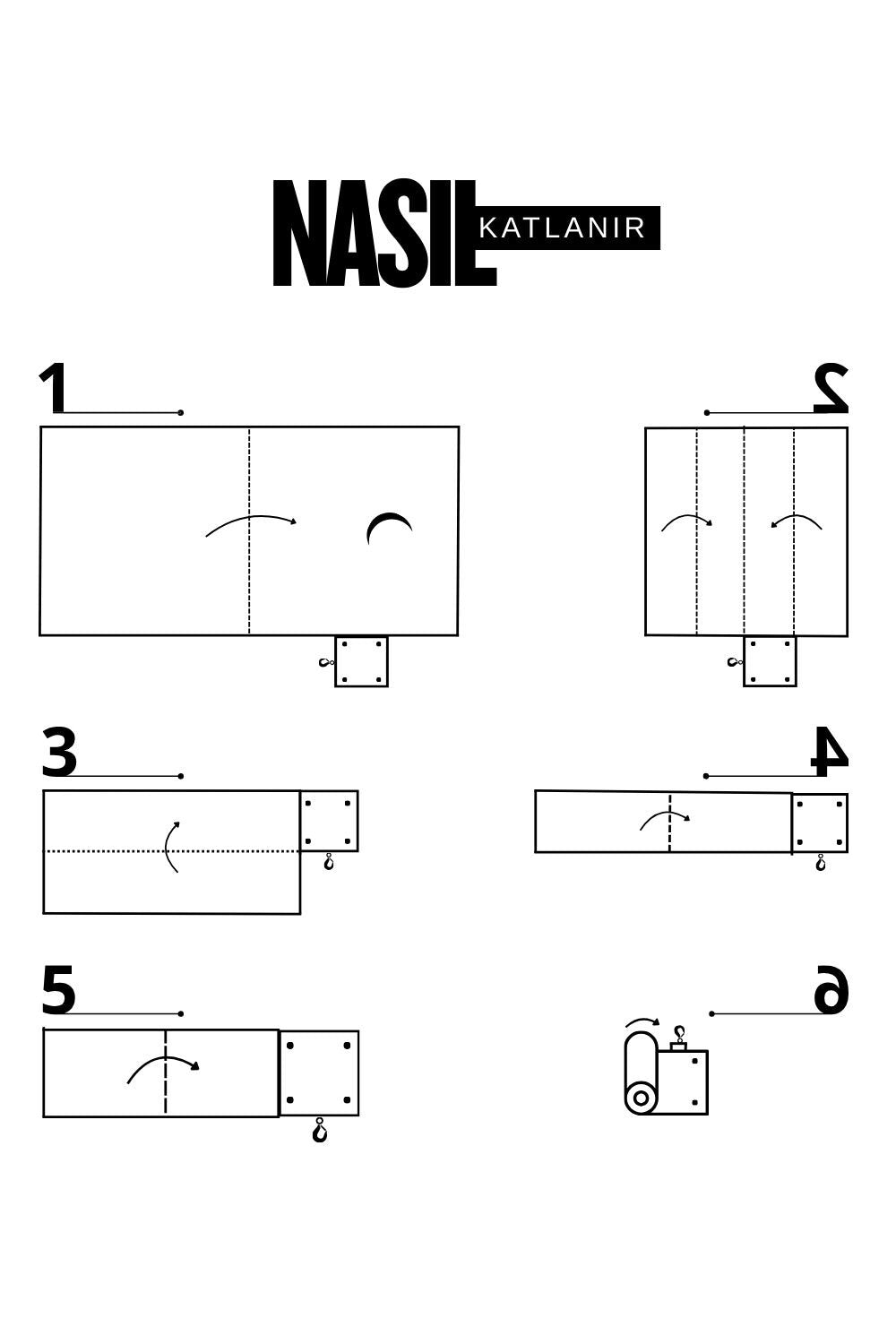 NASIL KATLANIR

1

2

3

4

5

6