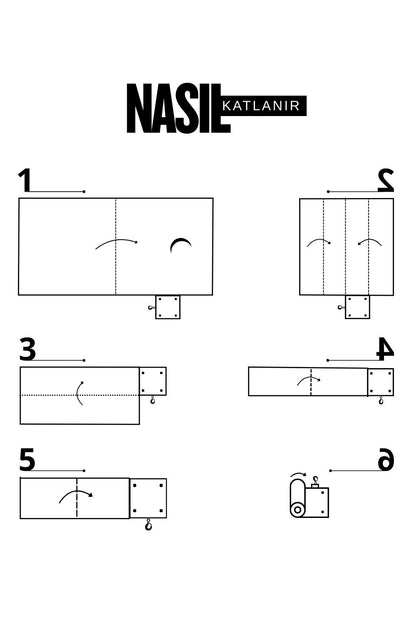 NASIL KATLANIR

1

2

3

4

5

6